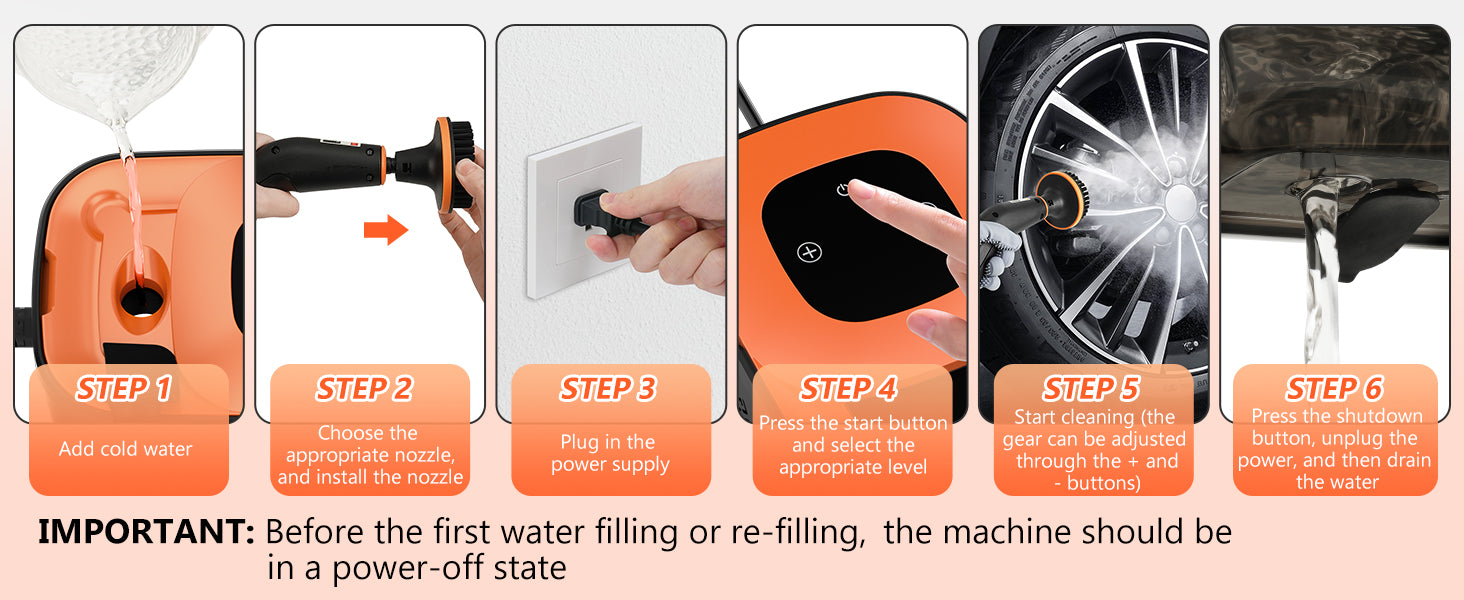 STEP 1
Add cold water

STEP 2
Choose the appropriate nozzle, and install the nozzle

STEP 3
Plug in the power supply

STEP 4
Press the start button and select the appropriate level

STEP 5
Start cleaning (the gear can be adjusted through the + and - buttons)

STEP 6
Press the shutdown button, unplug the power, and then drain the water

IMPORTANT: Before the first water filling or re-filling, the machine should be in a power-off state