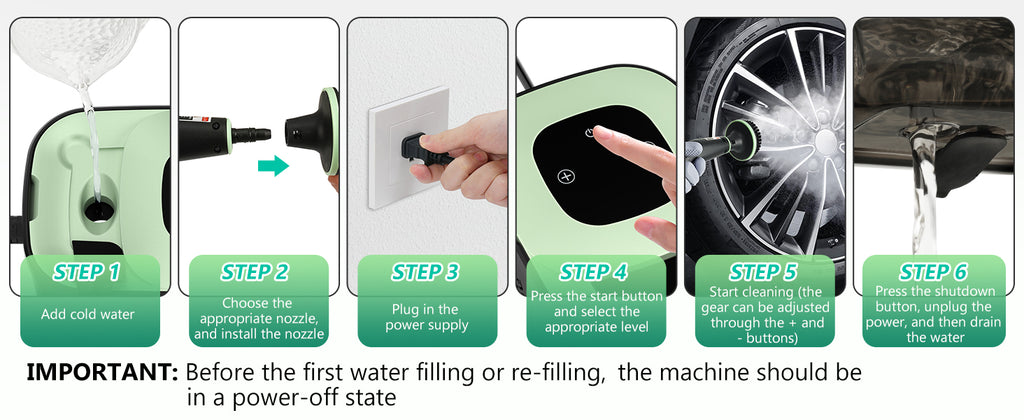 STEP 1
Add cold water

STEP 2
Choose the appropriate nozzle, and install the nozzle

STEP 3
Plug in the power supply

STEP 4
Press the start button and select the appropriate level

STEP 5
Start cleaning (the gear can be adjusted through the + and - buttons)

STEP 6
Press the shutdown button, unplug the power, and then drain the water

IMPORTANT: Before the first water filling or re-filling, the machine should be in a power-off state